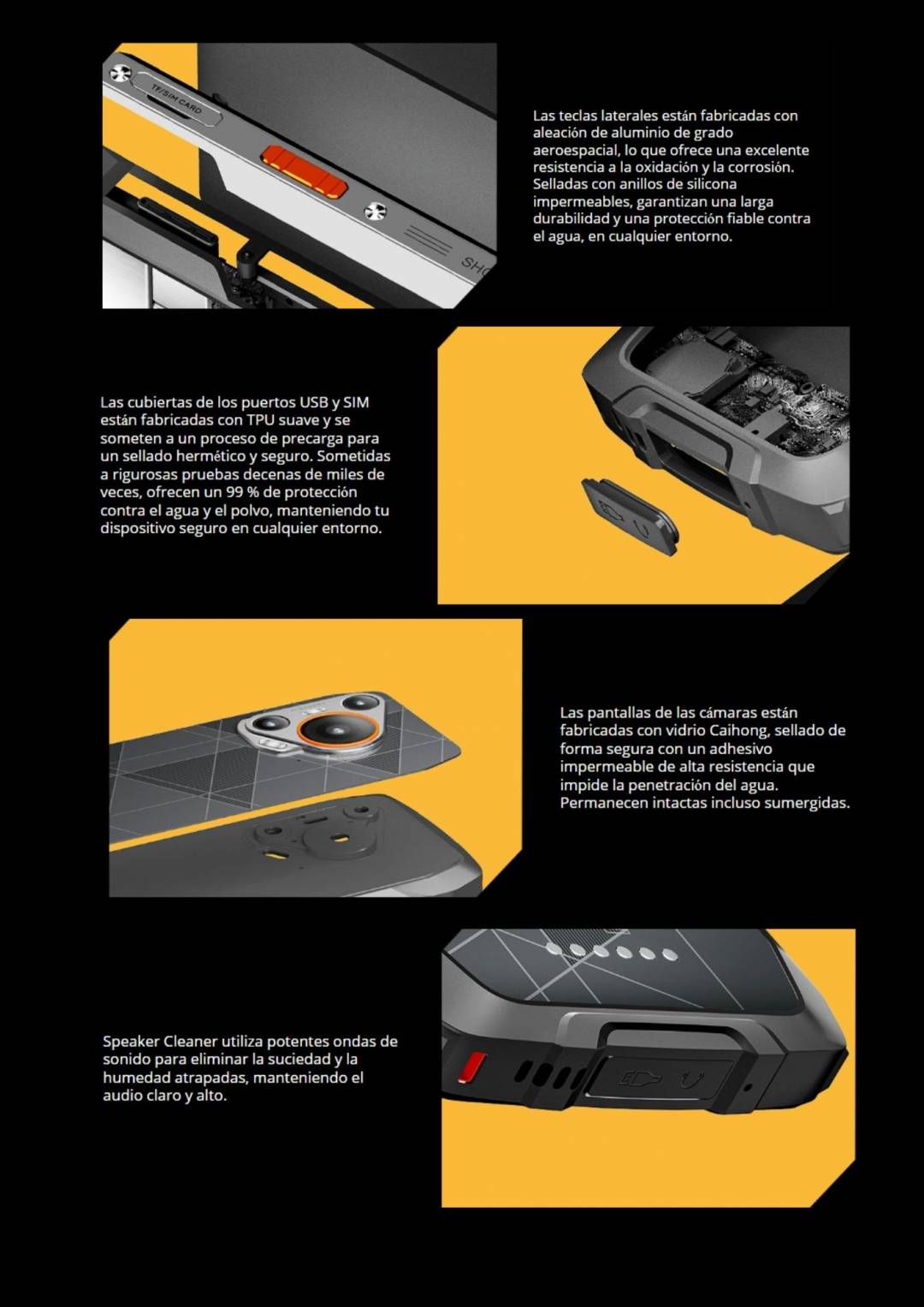 TF/SIM CARD

SHO

Las teclas laterales están fabricadas con aleación de aluminio de grado aeroespacial, lo que ofrece una excelente resistencia a la oxidación y la corrosión. Selladas con anillos de silicona impermeables, garantizan una larga durabilidad y una protección fiable contra el agua, en cualquier entorno.

Las cubiertas de los puertos USB y SIM están fabricadas con TPU suave y se someten a un proceso de precarga para un sellado hermético y seguro. Sometidas a rigurosas pruebas decenas de miles de veces, ofrecen un 99 % de protección contra el agua y el polvo, manteniendo tu dispositivo seguro en cualquier entorno.

Las pantallas de las cámaras están fabricadas con vidrio Caihong, sellado de forma segura con un adhesivo impermeable de alta resistencia que impide la penetración del agua. Permanecen intactas incluso sumergidas.

Speaker Cleaner utiliza potentes ondas de sonido para eliminar la suciedad y la humedad atrapadas, manteniendo el audio claro y alto.